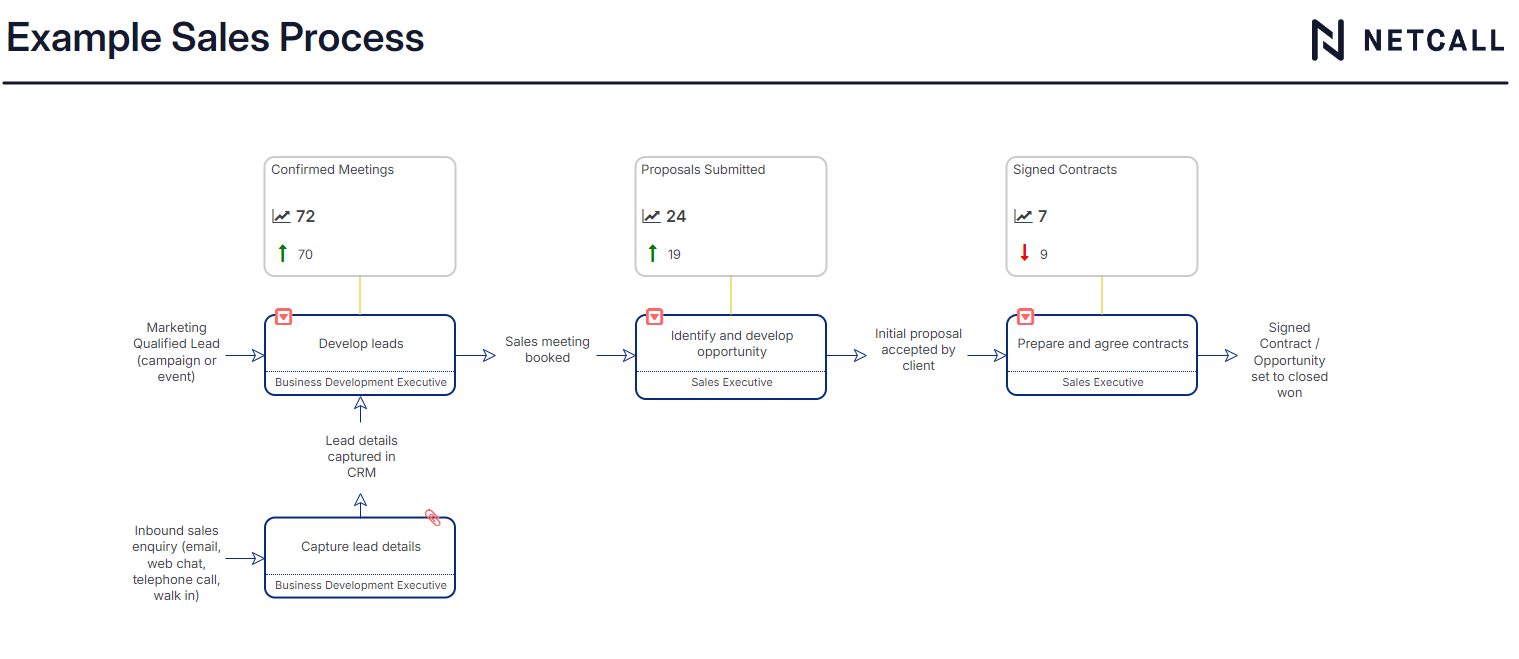 Example Sales Process

NETCALL

Confirmed Meetings
72
70

Proposals Submitted
24
19

Signed Contracts
7
9

Marketing Qualified Lead (campaign or event)

Develop leads
Business Development Executive

Sales meeting booked

Identify and develop opportunity
Sales Executive

Initial proposal accepted by client

Prepare and agree contracts
Sales Executive

Signed Contract / Opportunity set to closed won

Lead details captured in CRM

Inbound sales enquiry (email, web chat, telephone call, walk in)

Capture lead details
Business Development Executive